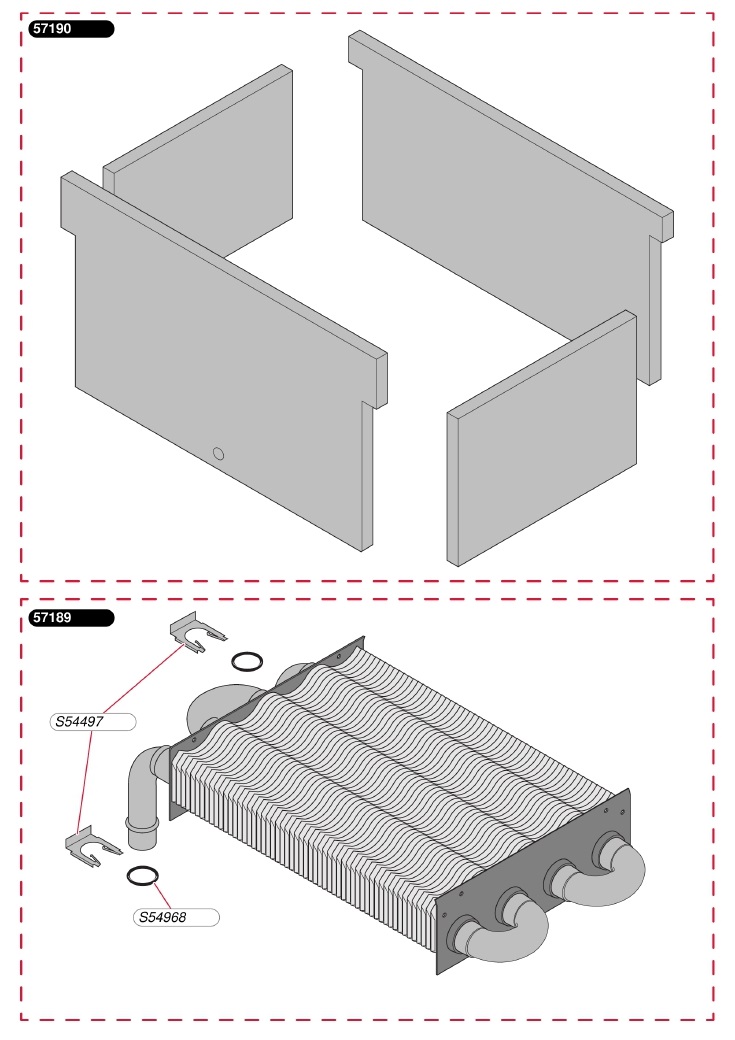 57190

57189

S54497

S54968